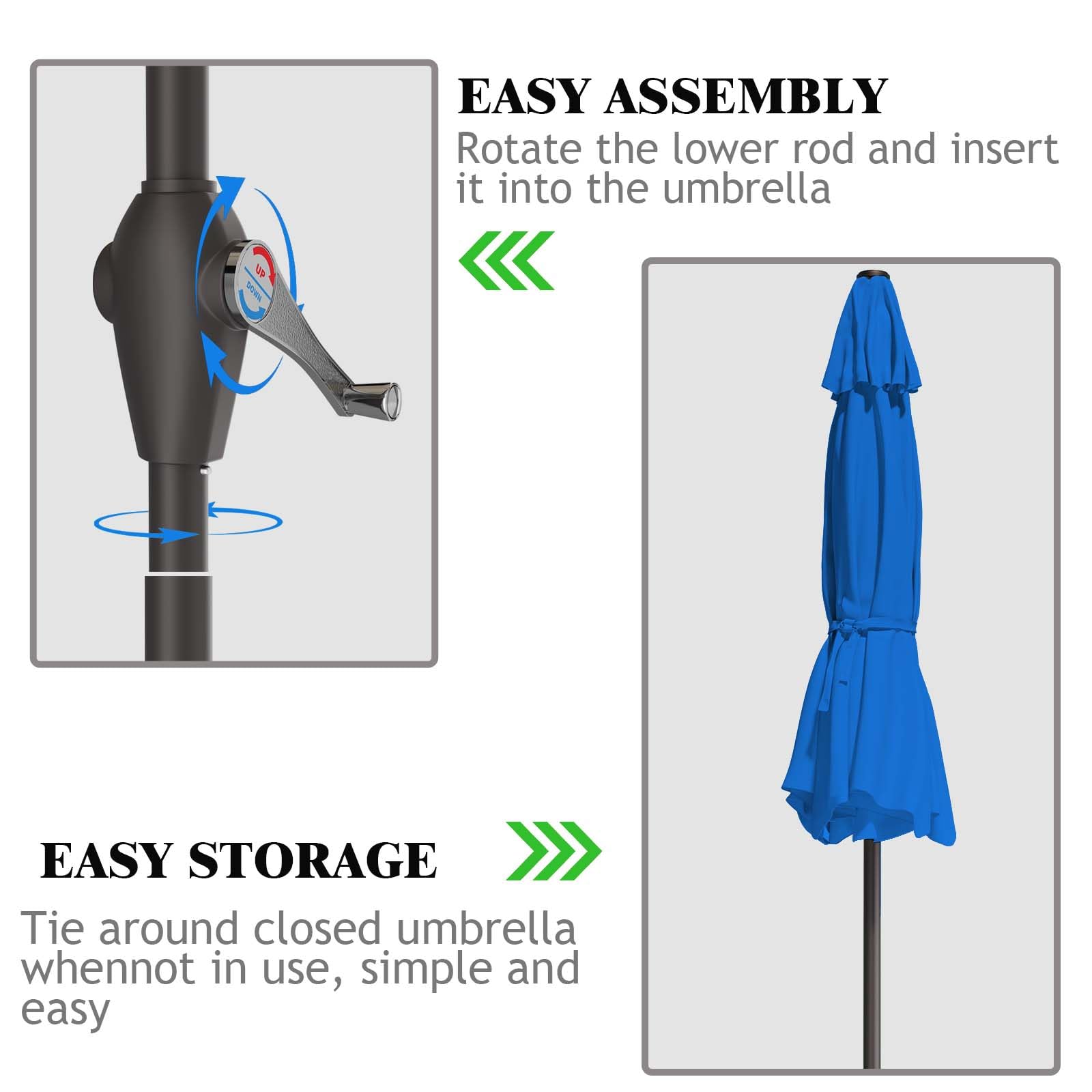 UP
DOWN

EASY ASSEMBLY
Rotate the lower rod and insert it into the umbrella

EASY STORAGE
Tie around closed umbrella whennot in use, simple and easy